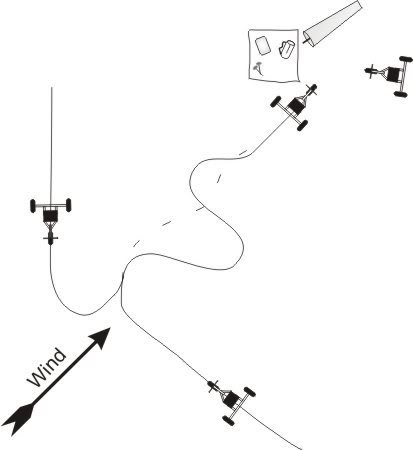 Wind